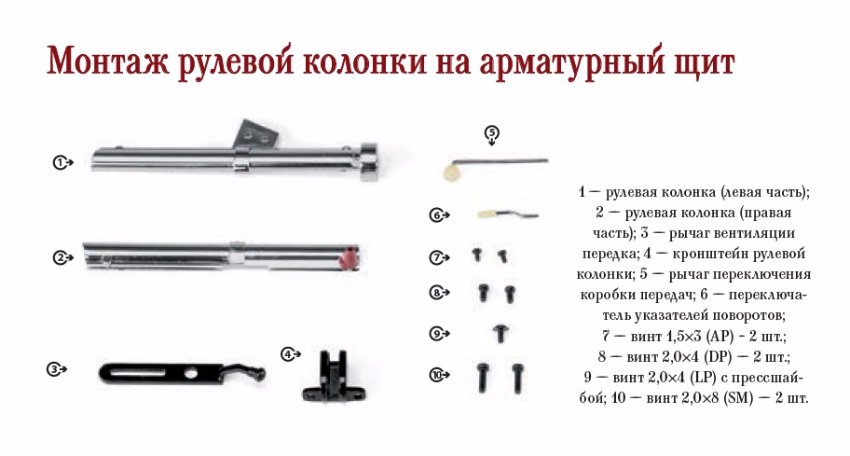 Монтаж рулевой колонки на арматурный щит

1
2
3
4
5
6
7
8
9
10

1 — рулевая колонка (левая часть); 2 — рулевая колонка (правая часть); 3 — рычаг вентиляции передка; 4 — кронштейн рулевой колонки; 5 — рычаг переключения коробки передач; 6 — переключатель указателей поворотов; 7 — винт 1,5×3 (AP) - 2 шт.; 8 — винт 2,0×4 (DP) — 2 шт.; 9 — винт 2,0×4 (LP) с прессшайбой; 10 — винт 2,0×8 (SM) — 2 шт.