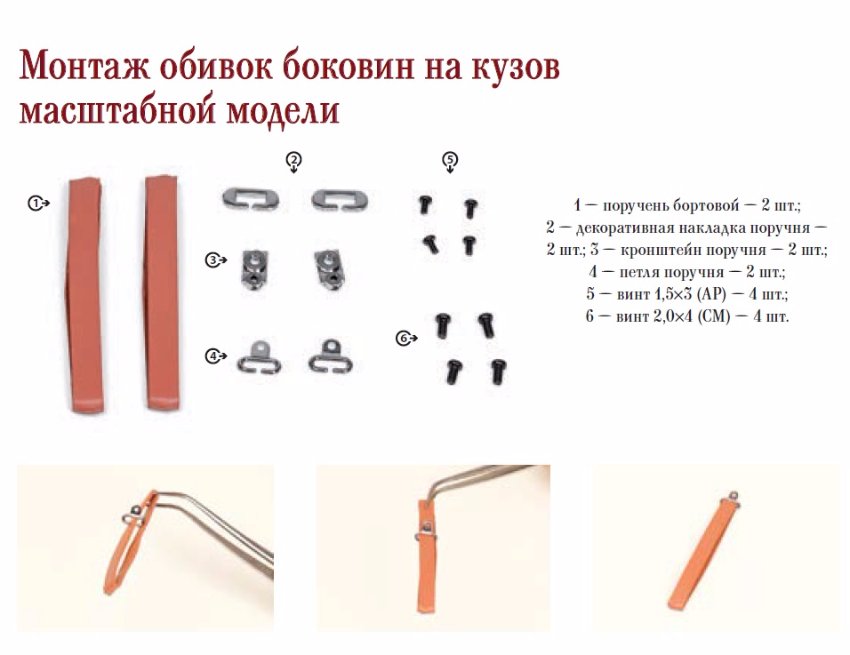 Монтаж обивок боковин на кузов масштабной модели

1

2

3

4

5

6

1 — поручень бортовой — 2 шт.;
2 — декоративная накладка поручня — 2 шт.; 3 — кронштейн поручня — 2 шт.;
4 — петля поручня — 2 шт.;
5 — винт 1,5×3 (AP) — 4 шт.;
6 — винт 2,0×4 (CM) — 4 шт.