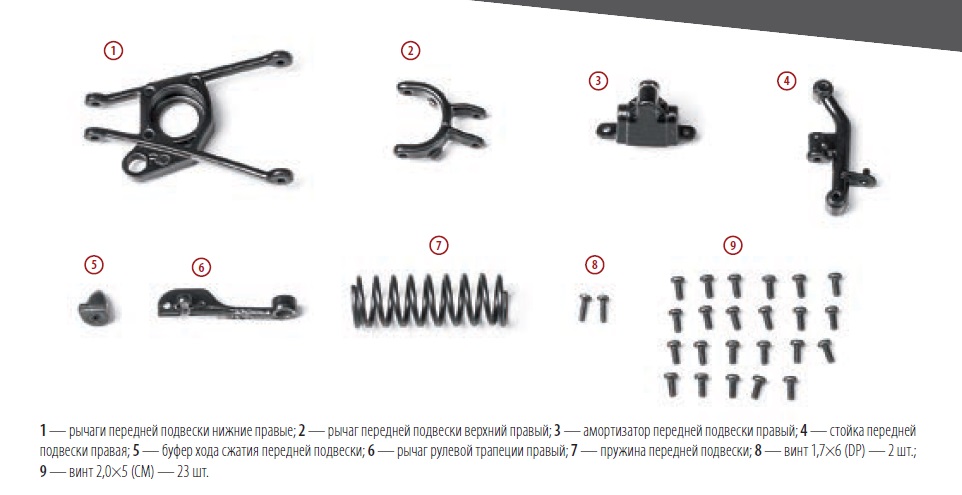 1

2

3

4

5

6

7

8

9

1 — рычаги передней подвески нижние правые; 2 — рычаг передней подвески верхний правый; 3 — амортизатор передней подвески правый; 4 — стойка передней подвески правая; 5 — буфер хода сжатия передней подвески; 6 — рычаг рулевой трапеции правый; 7 — пружина передней подвески; 8 — винт 1,7×6 (DP) — 2 шт.; 9 — винт 2,0×5 (CM) — 23 шт.