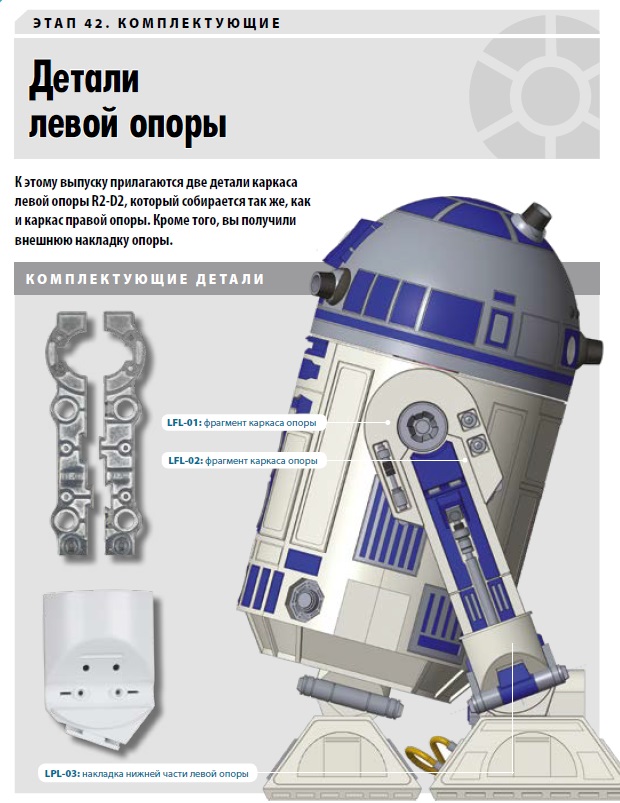 ЭТАП 42. КОМПЛЕКТУЮЩИЕ

Детали левой опоры

К этому выпуску прилагаются две детали каркаса левой опоры R2-D2, который собирается так же, как и каркас правой опоры. Кроме того, вы получили внешнюю накладку опоры.

КОМПЛЕКТУЮЩИЕ ДЕТАЛИ

LFL-01: фрагмент каркаса опоры

LFL-02: фрагмент каркаса опоры

LPL-03: накладка нижней части левой опоры