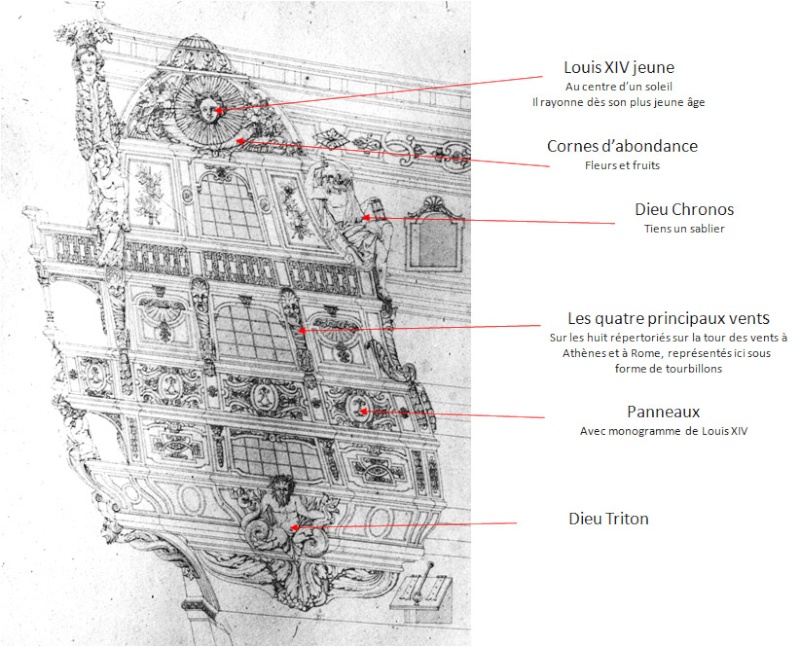 Louis XIV jeune
Au centre d'un soleil
Il rayonne dès son plus jeune âge

Cornes d'abondance
Fleurs et fruits

Dieu Chronos
Tiens un sablier

Les quatre principaux vents
Sur les huit répertoriés sur la tour des vents à Athènes et à Rome, représentés ici sous forme de tourbillons

Panneaux
Avec monogramme de Louis XIV

Dieu Triton