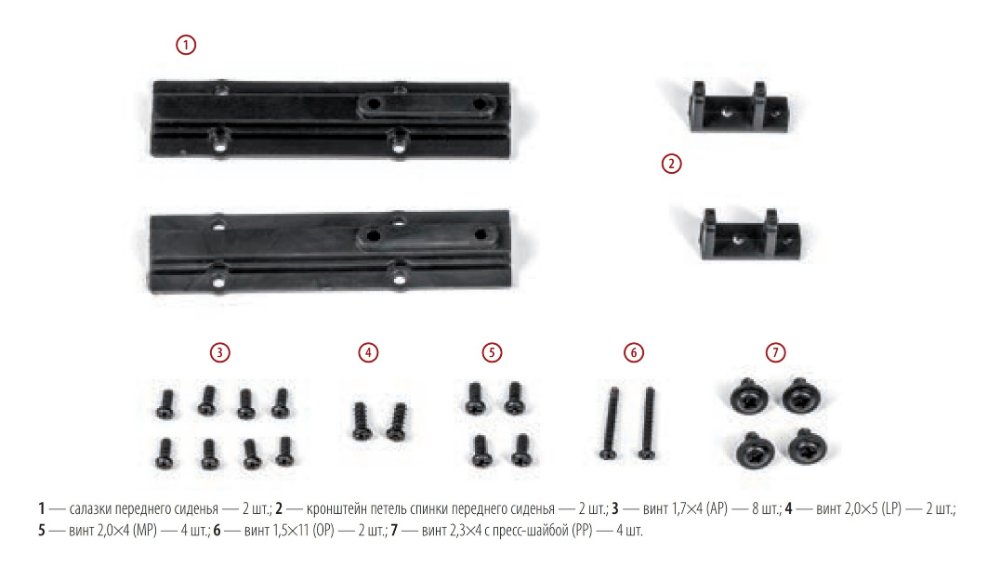 1

2

3

4

5

6

7

**1** — салазки переднего сиденья — 2 шт.; **2** — кронштейн петель спинки переднего сиденья — 2 шт.; **3** — винт 1,7×4 (AP) — 8 шт.; **4** — винт 2,0×5 (LP) — 2 шт.; **5** — винт 2,0×4 (MP) — 4 шт.; **6** — винт 1,5×11 (OP) — 2 шт.; **7** — винт 2,3×4 с пресс-шайбой (PP) — 4 шт.