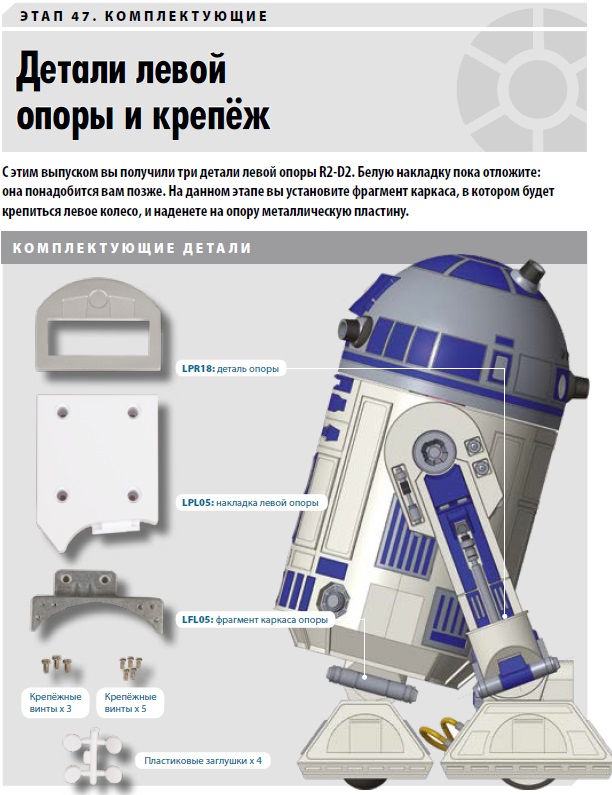 ЭТАП 47. КОМПЛЕКТУЮЩИЕ

Детали левой опоры и крепёж

С этим выпуском вы получили три детали левой опоры R2-D2. Белую накладку пока отложите: она понадобится вам позже. На данном этапе вы установите фрагмент каркаса, в котором будет крепиться левое колесо, и наденете на опору металлическую пластину.

КОМПЛЕКТУЮЩИЕ ДЕТАЛИ

LPR18: деталь опоры

LPL05: накладка левой опоры

LFL05: фрагмент каркаса опоры

Крепёжные винты x 3

Крепёжные винты x 5

Пластиковые заглушки x 4