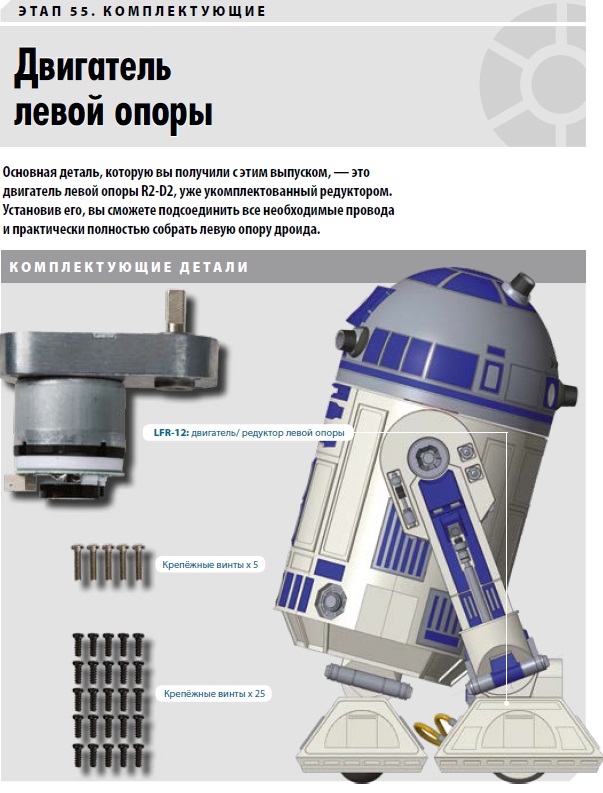 ЭТАП 55. КОМПЛЕКТУЮЩИЕ

Двигатель левой опоры

Основная деталь, которую вы получили с этим выпуском, — это двигатель левой опоры R2-D2, уже укомплектованный редуктором. Установив его, вы сможете подсоединить все необходимые провода и практически полностью собрать левую опору дроида.

КОМПЛЕКТУЮЩИЕ ДЕТАЛИ

LFR-12: двигатель/ редуктор левой опоры

Крепёжные винты x 5

Крепёжные винты x 25