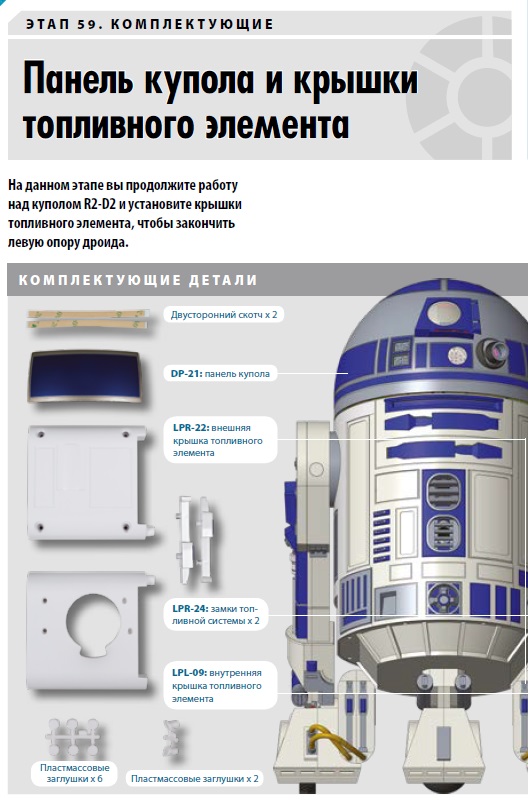 ЭТАП 59. КОМПЛЕКТУЮЩИЕ

Панель купола и крышки топливного элемента

На данном этапе вы продолжите работу над куполом R2-D2 и установите крышки топливного элемента, чтобы закончить левую опору дроида.

КОМПЛЕКТУЮЩИЕ ДЕТАЛИ

Двусторонний скотч x 2

DP-21: панель купола

LPR-22: внешняя крышка топливного элемента

LPR-24: замки топливной системы x 2

LPL-09: внутренняя крышка топливного элемента

Пластмассовые заглушки x 6

Пластмассовые заглушки x 2