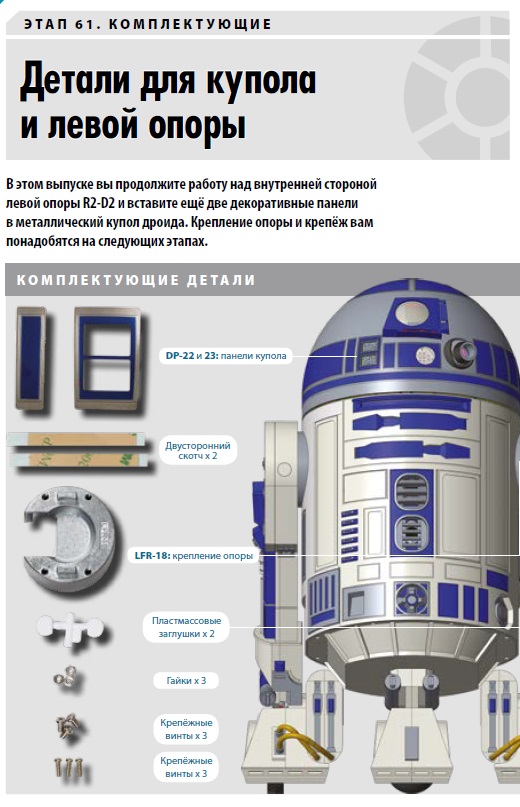 ЭТАП 61. КОМПЛЕКТУЮЩИЕ

Детали для купола и левой опоры

В этом выпуске вы продолжите работу над внутренней стороной левой опоры R2-D2 и вставите ещё две декоративные панели в металлический купол дроида. Крепление опоры и крепёж вам понадобятся на следующих этапах.

КОМПЛЕКТУЮЩИЕ ДЕТАЛИ

DP-22 и 23: панели купола

Двусторонний скотч x 2

LFR-18: крепление опоры

Пластмассовые заглушки x 2

Гайки x 3

Крепёжные винты x 3

Крепёжные винты x 3