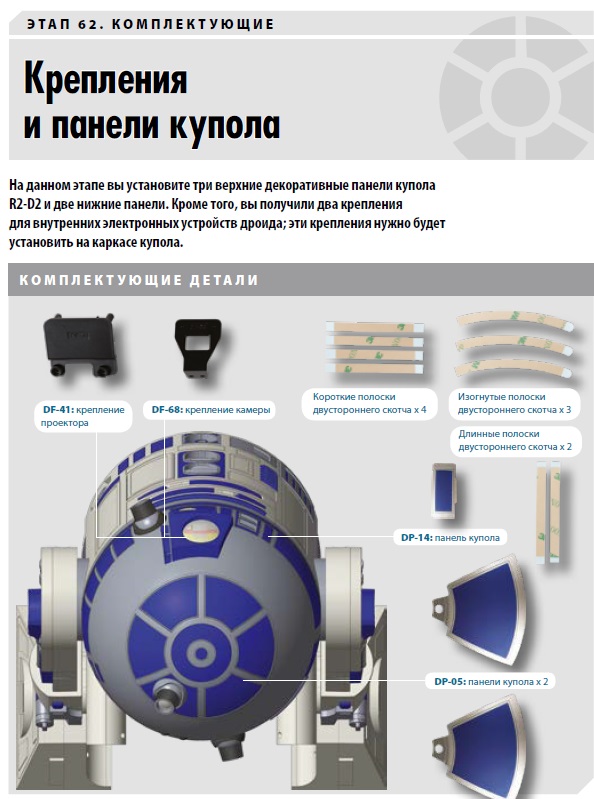 ЭТАП 62. КОМПЛЕКТУЮЩИЕ

Крепления и панели купола

На данном этапе вы установите три верхние декоративные панели купола R2-D2 и две нижние панели. Кроме того, вы получили два крепления для внутренних электронных устройств дроида; эти крепления нужно будет установить на каркасе купола.

КОМПЛЕКТУЮЩИЕ ДЕТАЛИ

DF-41: крепление проектора

DF-68: крепление камеры

Короткие полоски двустороннего скотча x 4

Изогнутые полоски двустороннего скотча x 3

Длинные полоски двустороннего скотча x 2

DP-14: панель купола

DP-05: панели купола x 2