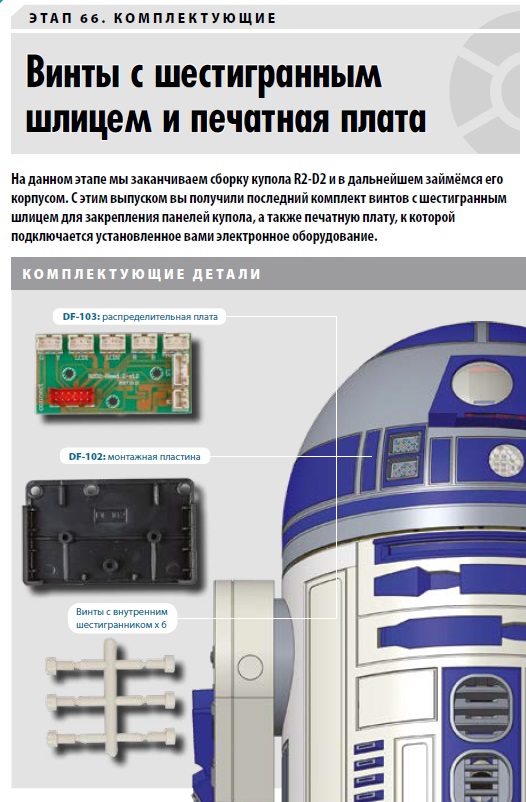 ЭТАП 66. КОМПЛЕКТУЮЩИЕ

Винты с шестигранным шлицем и печатная плата

На данном этапе мы заканчиваем сборку купола R2-D2 и в дальнейшем займёмся его корпусом. С этим выпуском вы получили последний комплект винтов с шестигранным шлицем для закрепления панелей купола, а также печатную плату, к которой подключается установленное вами электронное оборудование.

КОМПЛЕКТУЮЩИЕ ДЕТАЛИ

DF-103: распределительная плата

DF-102: монтажная пластина

Винты с внутренним шестигранником x 6