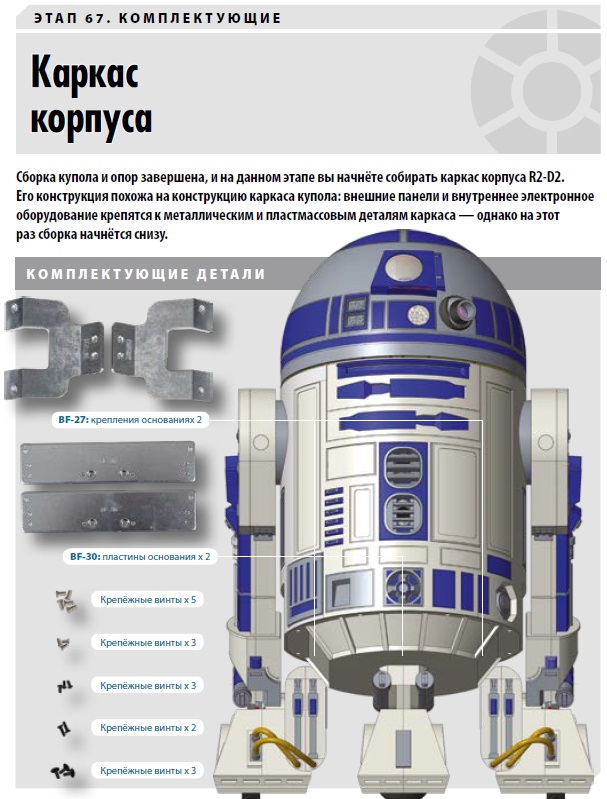 ЭТАП 67. КОМПЛЕКТУЮЩИЕ

Каркас корпуса

Сборка купола и опор завершена, и на данном этапе вы начнёте собирать каркас корпуса R2-D2. Его конструкция похожа на конструкцию каркаса купола: внешние панели и внутреннее электронное оборудование крепятся к металлическим и пластмассовым деталям каркаса — однако на этот раз сборка начнётся снизу.

КОМПЛЕКТУЮЩИЕ ДЕТАЛИ

BF-27: крепления основаниях 2

BF-30: пластины основания x 2

Крепёжные винты x 5

Крепёжные винты x 3

Крепёжные винты x 3

Крепёжные винты x 2

Крепёжные винты x 3