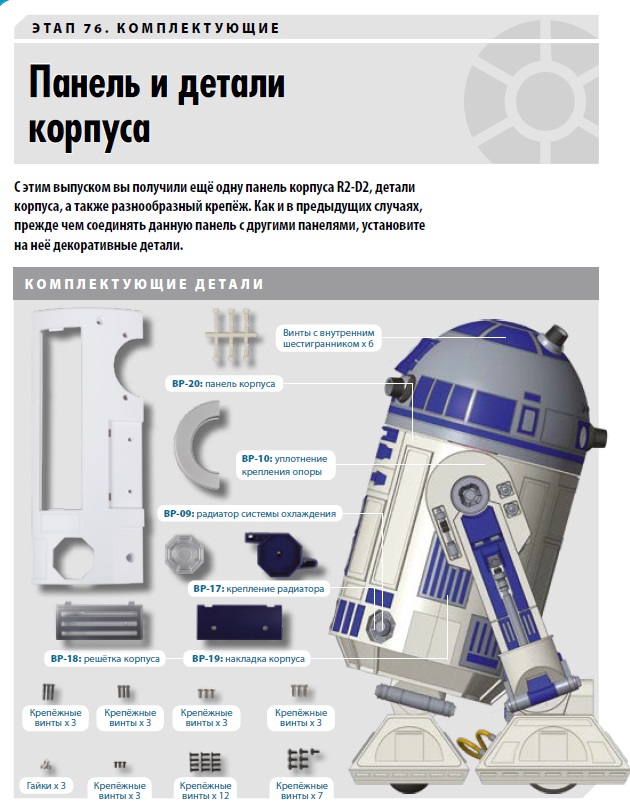 ЭТАП 76. КОМПЛЕКТУЮЩИЕ

Панель и детали корпуса

С этим выпуском вы получили ещё одну панель корпуса R2-D2, детали корпуса, а также разнообразный крепёж. Как и в предыдущих случаях, прежде чем соединять данную панель с другими панелями, установите на неё декоративные детали.

КОМПЛЕКТУЮЩИЕ ДЕТАЛИ

Винты с внутренним шестигранником x 6

BP-20: панель корпуса

BP-10: уплотнение крепления опоры

BP-09: радиатор системы охлаждения

BP-17: крепление радиатора

BP-18: решётка корпуса

BP-19: накладка корпуса

Крепёжные винты x 3

Крепёжные винты x 3

Крепёжные винты x 3

Крепёжные винты x 3

Гайки x 3

Крепёжные винты x 3

Крепёжные винты x 12

Крепёжные винты x 7