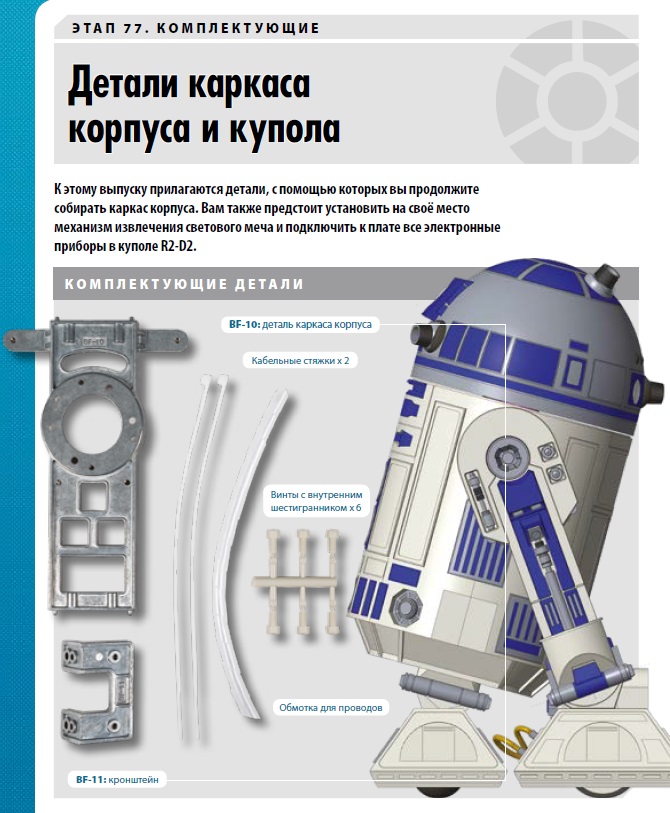 ЭТАП 77. КОМПЛЕКТУЮЩИЕ

Детали каркаса корпуса и купола

К этому выпуску прилагаются детали, с помощью которых вы продолжите собирать каркас корпуса. Вам также предстоит установить на своё место механизм извлечения светового меча и подключить к плате все электронные приборы в куполе R2-D2.

КОМПЛЕКТУЮЩИЕ ДЕТАЛИ

BF-10: деталь каркаса корпуса

Кабельные стяжки x 2

Винты с внутренним шестигранником x 6

Обмотка для проводов

BF-11: кронштейн