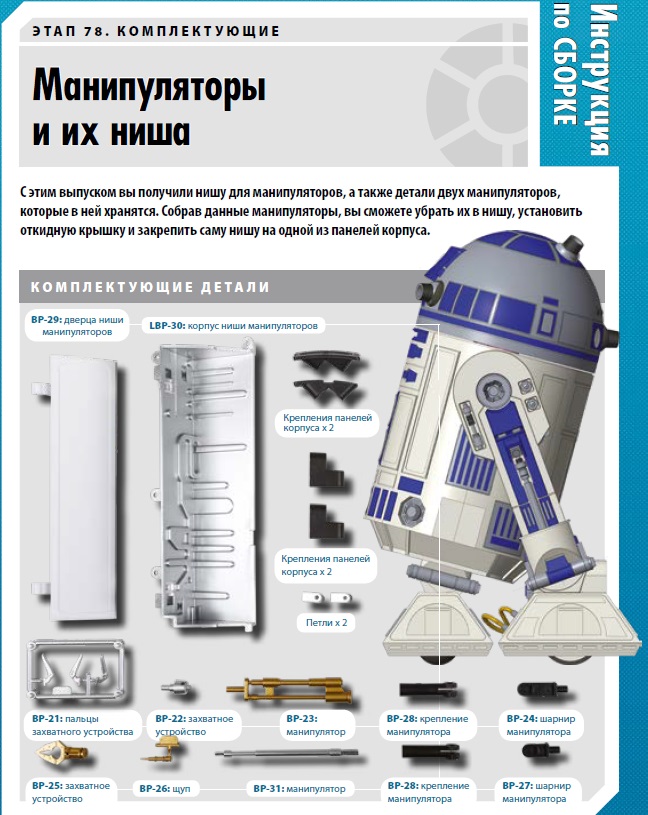 ЭТАП 78. КОМПЛЕКТУЮЩИЕ

Инструкция по СБОРКЕ

Манипуляторы и их ниша

С этим выпуском вы получили нишу для манипуляторов, а также детали двух манипуляторов, которые в ней хранятся. Собрав данные манипуляторы, вы сможете убрать их в нишу, установить откидную крышку и закрепить саму нишу на одной из панелей корпуса.

КОМПЛЕКТУЮЩИЕ ДЕТАЛИ

BP-29: дверца ниши манипуляторов

LBP-30: корпус ниши манипуляторов

Крепления панелей корпуса x 2

Крепления панелей корпуса x 2

Петли x 2

BP-21: пальцы захватного устройства

BP-22: захватное устройство

BP-23: манипулятор

BP-28: крепление манипулятора

BP-24: шарнир манипулятора

BP-25: захватное устройство

BP-26: щуп

BP-31: манипулятор

BP-28: крепление манипулятора

BP-27: шарнир манипулятора