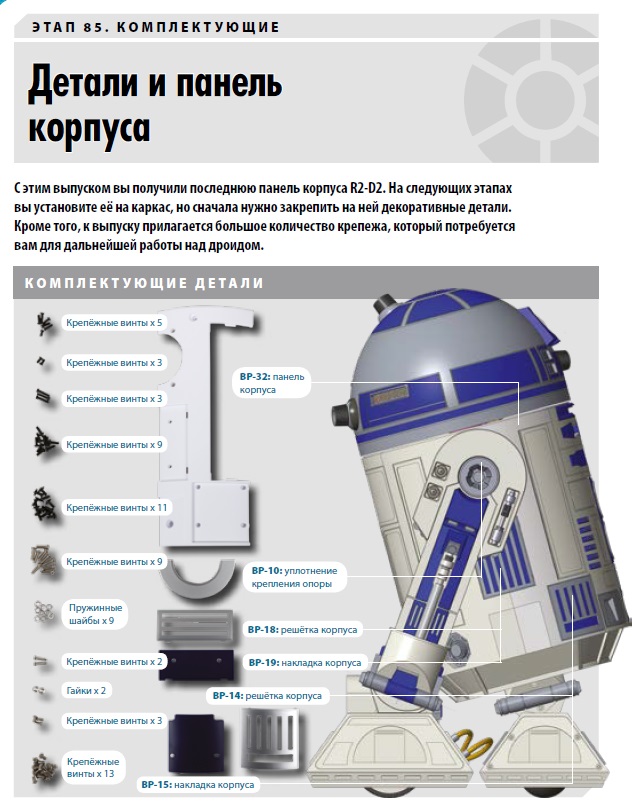 ЭТАП 85. КОМПЛЕКТУЮЩИЕ

Детали и панель корпуса

С этим выпуском вы получили последнюю панель корпуса R2-D2. На следующих этапах вы установите её на каркас, но сначала нужно закрепить на ней декоративные детали. Кроме того, к выпуску прилагается большое количество крепежа, который потребуется вам для дальнейшей работы над дроидом.

КОМПЛЕКТУЮЩИЕ ДЕТАЛИ

Крепёжные винты x 5

Крепёжные винты x 3

Крепёжные винты x 3

Крепёжные винты x 9

Крепёжные винты x 11

Крепёжные винты x 9

Пружинные шайбы x 9

Крепёжные винты x 2

Гайки x 2

Крепёжные винты x 3

Крепёжные винты x 13

BP-32: панель корпуса

BP-10: уплотнение крепления опоры

BP-18: решётка корпуса

BP-19: накладка корпуса

BP-14: решётка корпуса

BP-15: накладка корпуса