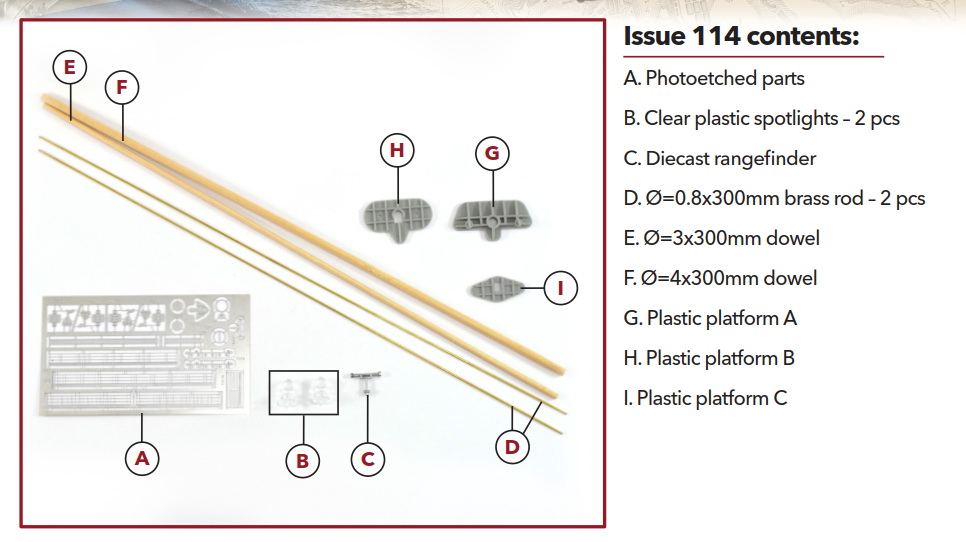 E
F
H
G
I
A
B
C
D

Issue 114 contents:

A. Photoetched parts

B. Clear plastic spotlights – 2 pcs

C. Diecast rangefinder

D. Ø=0.8x300mm brass rod – 2 pcs

E. Ø=3x300mm dowel

F. Ø=4x300mm dowel

G. Plastic platform A

H. Plastic platform B

I. Plastic platform C