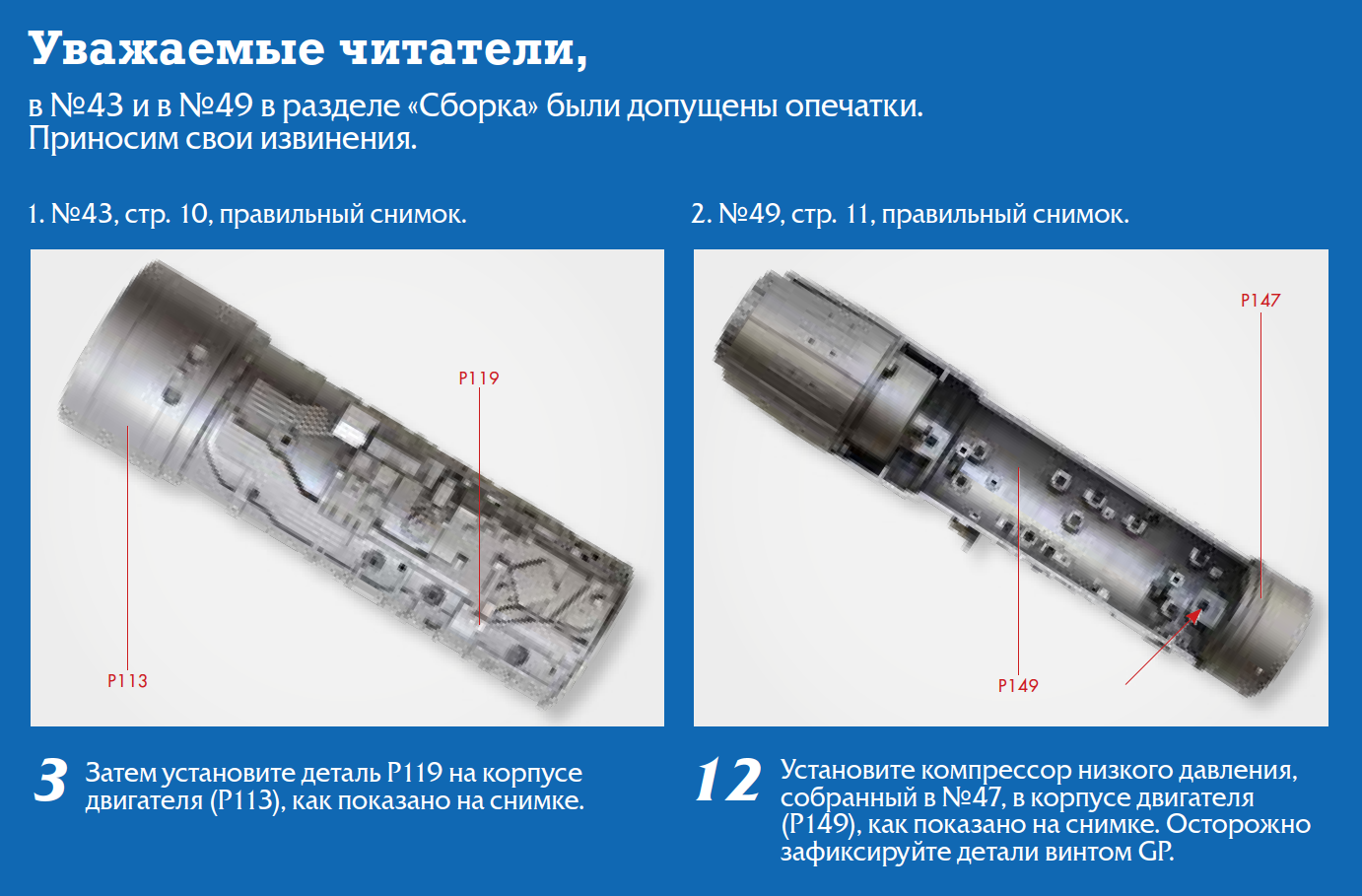 Уважаемые читатели,

в №43 и в №49 в разделе «Сборка» были допущены опечатки. Приносим свои извинения.

1. №43, стр. 10, правильный снимок.

P119

P113

3 Затем установите деталь P119 на корпусе двигателя (P113), как показано на снимке.

2. №49, стр. 11, правильный снимок.

P147

P149

12 Установите компрессор низкого давления, собранный в №47, в корпусе двигателя (P149), как показано на снимке. Осторожно зафиксируйте детали винтом GP.