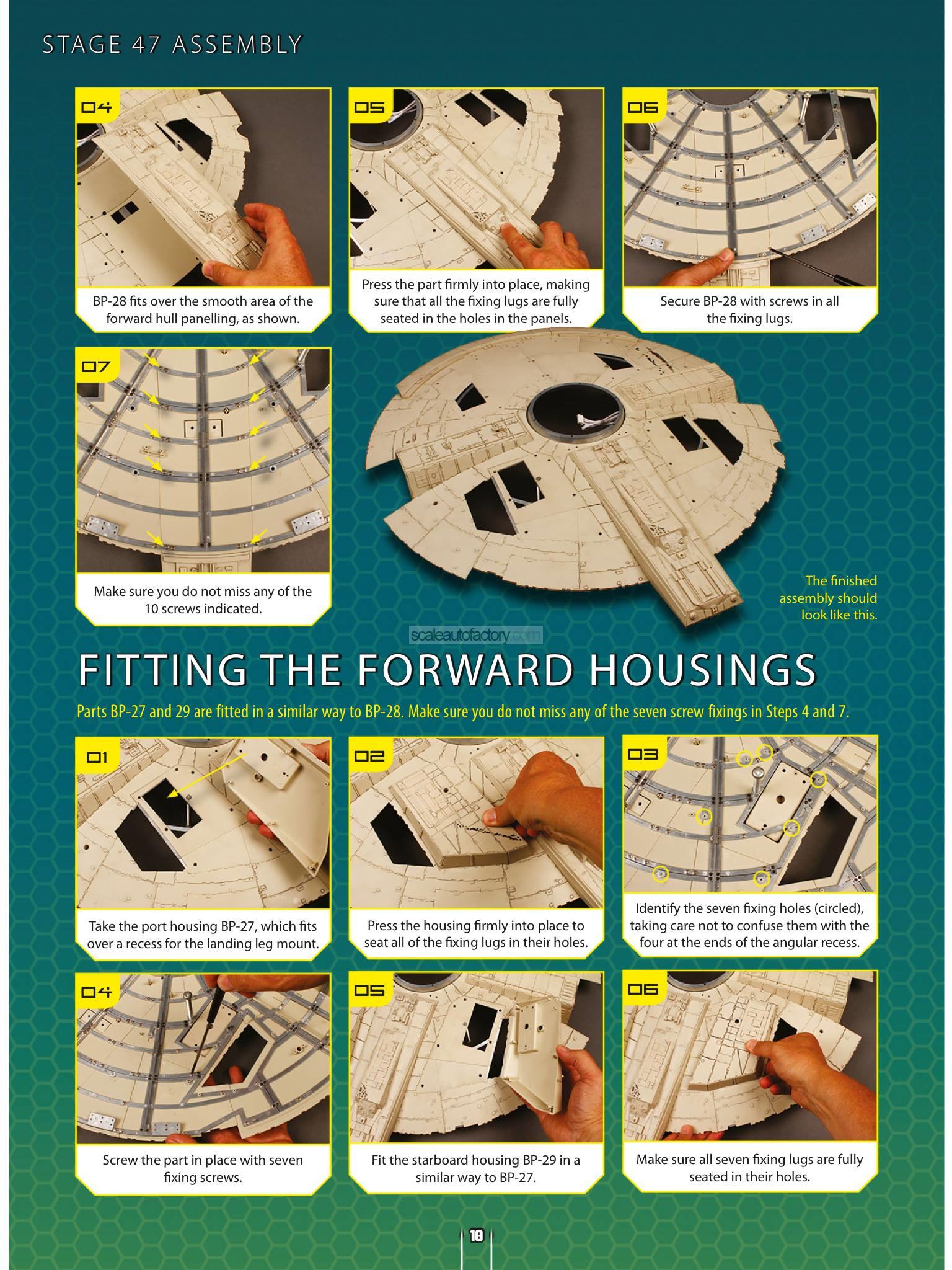 STAGE 47 ASSEMBLY

04

BP-28 fits over the smooth area of the forward hull panelling, as shown.

05

Press the part firmly into place, making sure that all the fixing lugs are fully seated in the holes in the panels.

06

Secure BP-28 with screws in all the fixing lugs.

07

Make sure you do not miss any of the 10 screws indicated.

The finished assembly should look like this.

scaleautofactory.com

FITTING THE FORWARD HOUSINGS

Parts BP-27 and 29 are fitted in a similar way to BP-28. Make sure you do not miss any of the seven screw fixings in Steps 4 and 7.

01

Take the port housing BP-27, which fits over a recess for the landing leg mount.

02

Press the housing firmly into place to seat all of the fixing lugs in their holes.

03

Identify the seven fixing holes (circled), taking care not to confuse them with the four at the ends of the angular recess.

04

Screw the part in place with seven fixing screws.

05

Fit the starboard housing BP-29 in a similar way to BP-27.

06

Make sure all seven fixing lugs are fully seated in their holes.

10