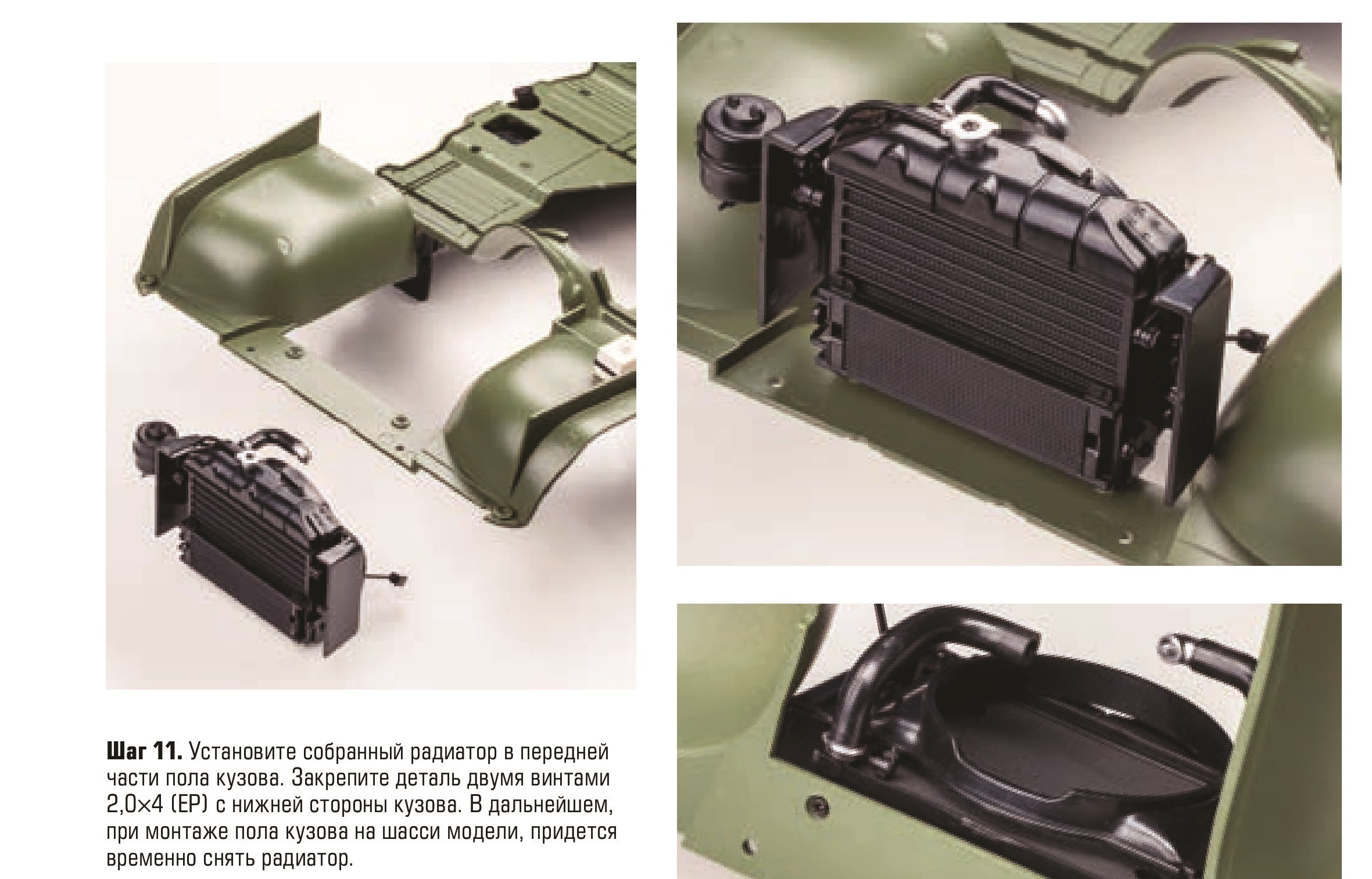 **Шаг 11.** Установите собранный радиатор в передней части пола кузова. Закрепите деталь двумя винтами 2,0×4 (EP) с нижней стороны кузова. В дальнейшем, при монтаже пола кузова на шасси модели, придется временно снять радиатор.