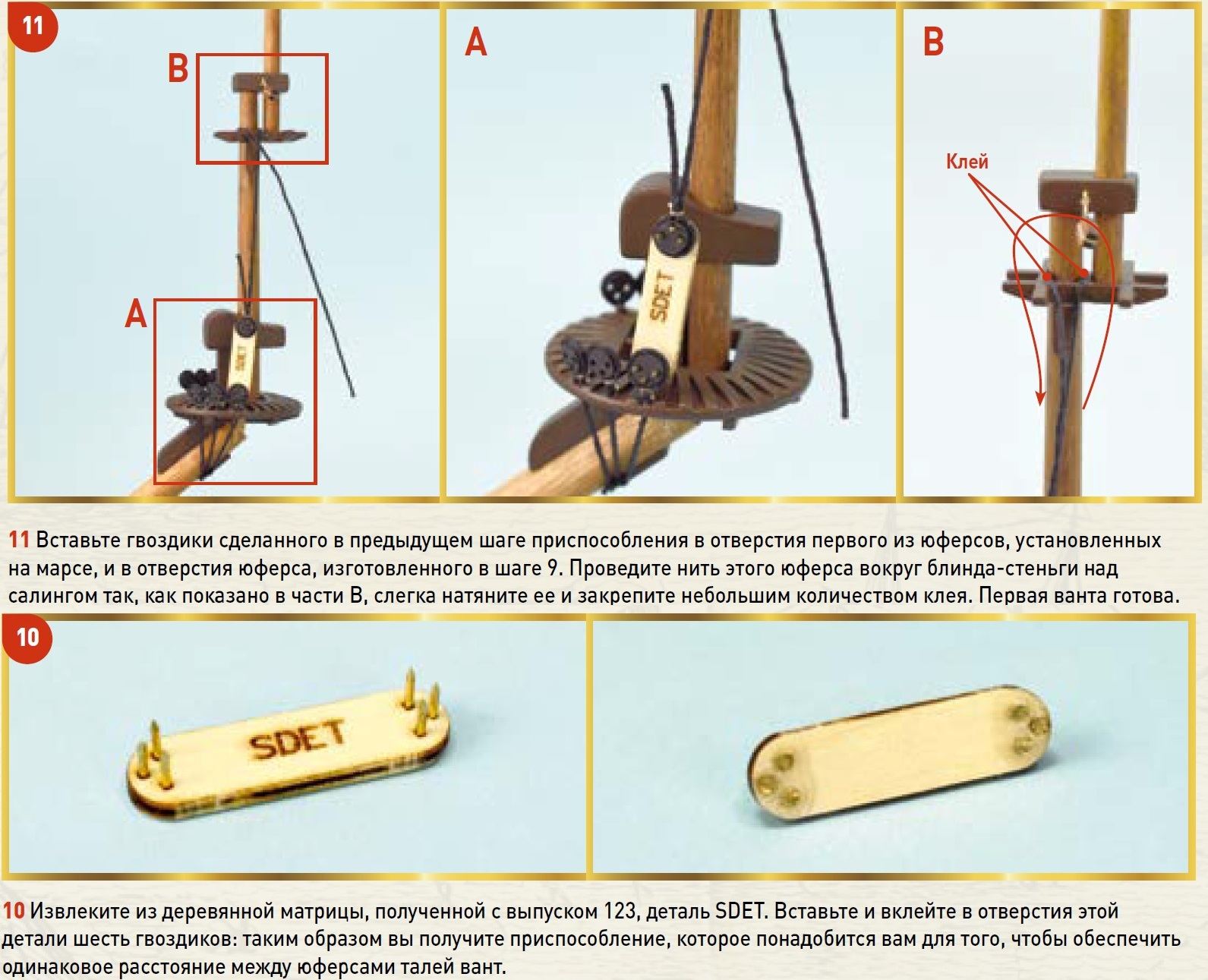 11

B

A

SDET

A

SDET

B

Клей

11 Вставьте гвоздики сделанного в предыдущем шаге приспособления в отверстия первого из юферсов, установленных на марсе, и в отверстия юферса, изготовленного в шаге 9. Проведите нить этого юферса вокруг блинда-стеньги над салингом так, как показано в части B, слегка натяните ее и закрепите небольшим количеством клея. Первая ванта готова.

10

SDET

10 Извлеките из деревянной матрицы, полученной с выпуском 123, деталь SDET. Вставьте и вклейте в отверстия этой детали шесть гвоздиков: таким образом вы получите приспособление, которое понадобится вам для того, чтобы обеспечить одинаковое расстояние между юферсами талей вант.