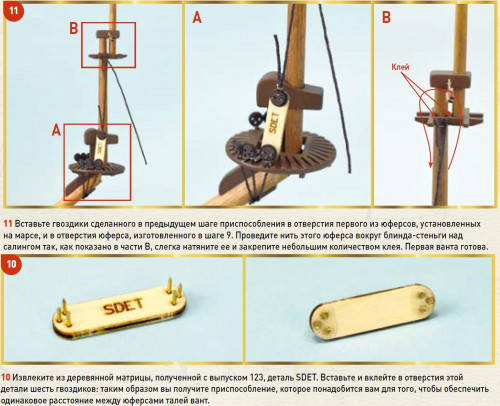 11

B

A

SDET

A

SDET

B

Клей

11 Вставьте гвоздики сделанного в предыдущем шаге приспособления в отверстия первого из юферсов, установленных на марсе, и в отверстия юферса, изготовленного в шаге 9. Проведите нить этого юферса вокруг блинда-стеньги над салингом так, как показано в части B, слегка натяните ее и закрепите небольшим количеством клея. Первая ванта готова.

10

SDET

10 Извлеките из деревянной матрицы, полученной с выпуском 123, деталь SDET. Вставьте и вклейте в отверстия этой детали шесть гвоздиков: таким образом вы получите приспособление, которое понадобится вам для того, чтобы обеспечить одинаковое расстояние между юферсами талей вант.