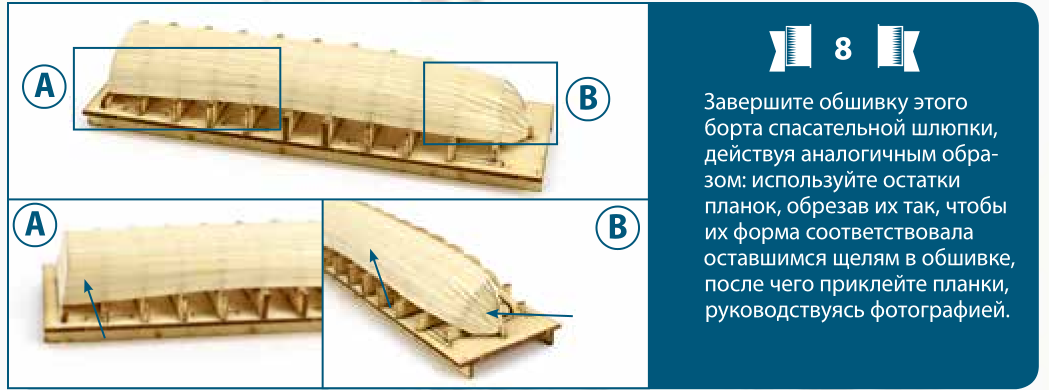 A

B

A

B

8

Завершите обшивку этого борта спасательной шлюпки, действуя аналогичным образом: используйте остатки планок, обрезав их так, чтобы их форма соответствовала оставшимся щелям в обшивке, после чего приклейте планки, руководствуясь фотографией.