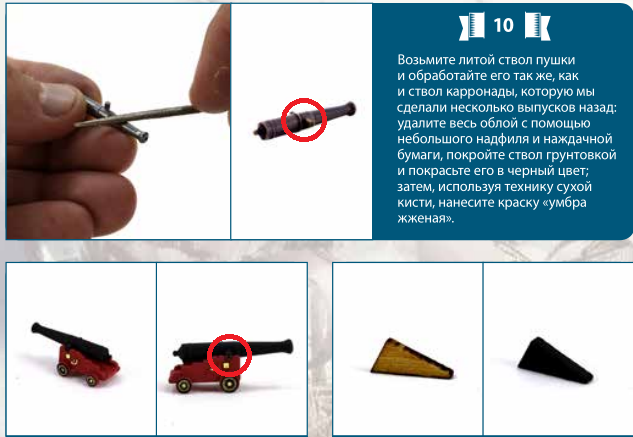 10

Возьмите литой ствол пушки и обработайте его так же, как и ствол карронады, которую мы сделали несколько выпусков назад: удалите весь облой с помощью небольшого надфиля и наждачной бумаги, покройте ствол грунтовкой и покрасьте его в черный цвет; затем, используя технику сухой кисти, нанесите краску «умбра жженая».