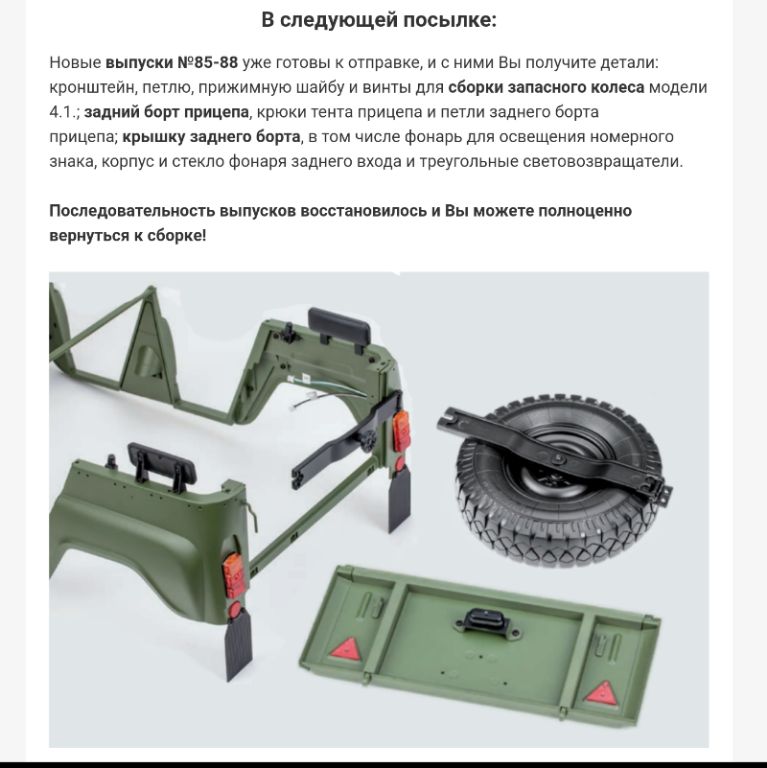 В следующей посылке:

Новые выпуски №85-88 уже готовы к отправке, и с ними Вы получите детали: кронштейн, петлю, прижимную шайбу и винты для сборки запасного колеса модели 4.1.; задний борт прицепа, крюки тента прицепа и петли заднего борта прицепа; крышку заднего борта, в том числе фонарь для освещения номерного знака, корпус и стекло фонаря заднего входа и треугольные световозвращатели.

Последовательность выпусков восстановилось и Вы можете полноценно вернуться к сборке!