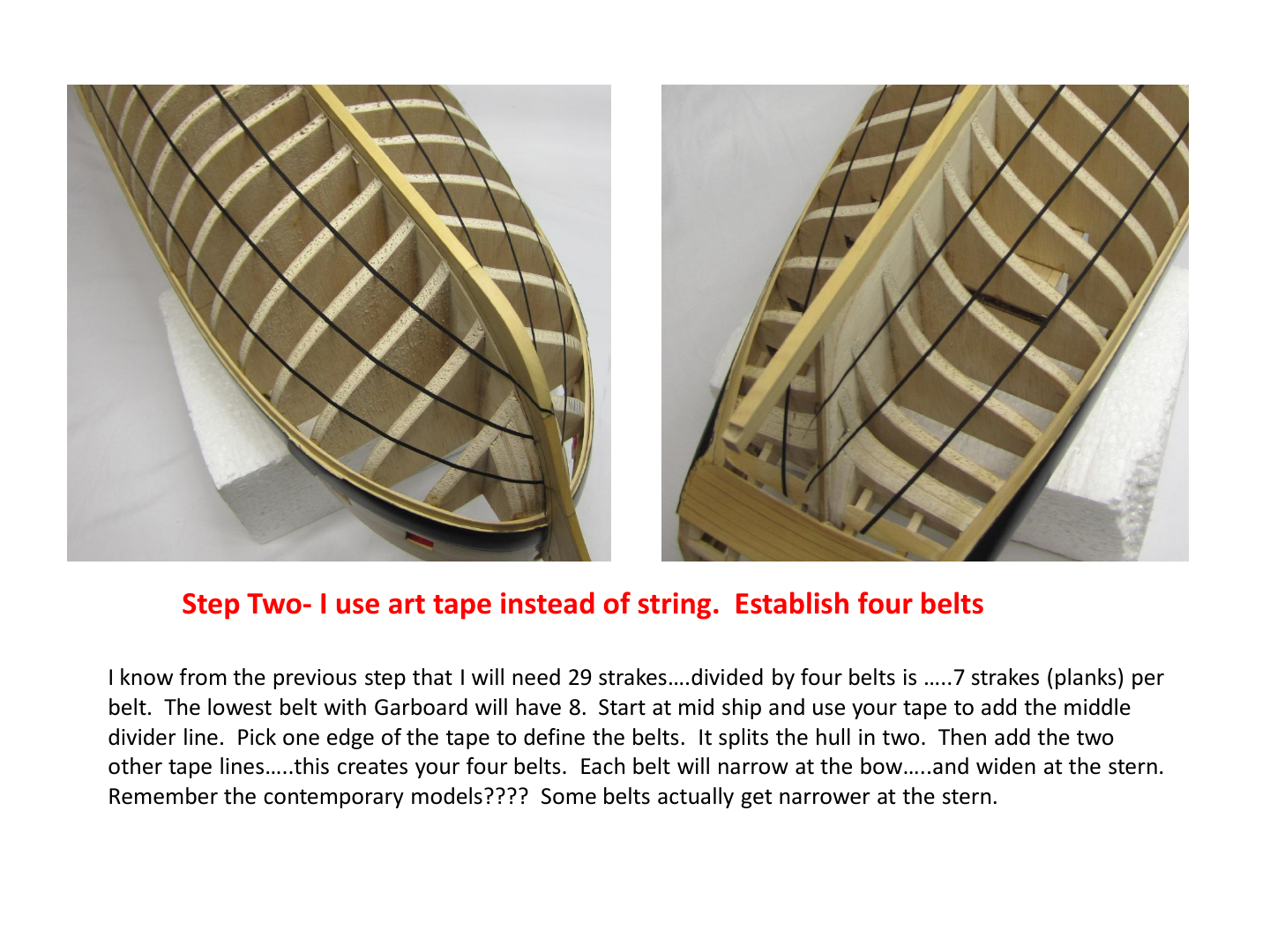 Step Two- I use art tape instead of string.  Establish four belts

I know from the previous step that I will need 29 strakes….divided by four belts is …..7 strakes (planks) per belt.  The lowest belt with Garboard will have 8.  Start at mid ship and use your tape to add the middle divider line.  Pick one edge of the tape to define the belts.  It splits the hull in two.  Then add the two other tape lines…..this creates your four belts.  Each belt will narrow at the bow…..and widen at the stern.  Remember the contemporary models????  Some belts actually get narrower at the stern.