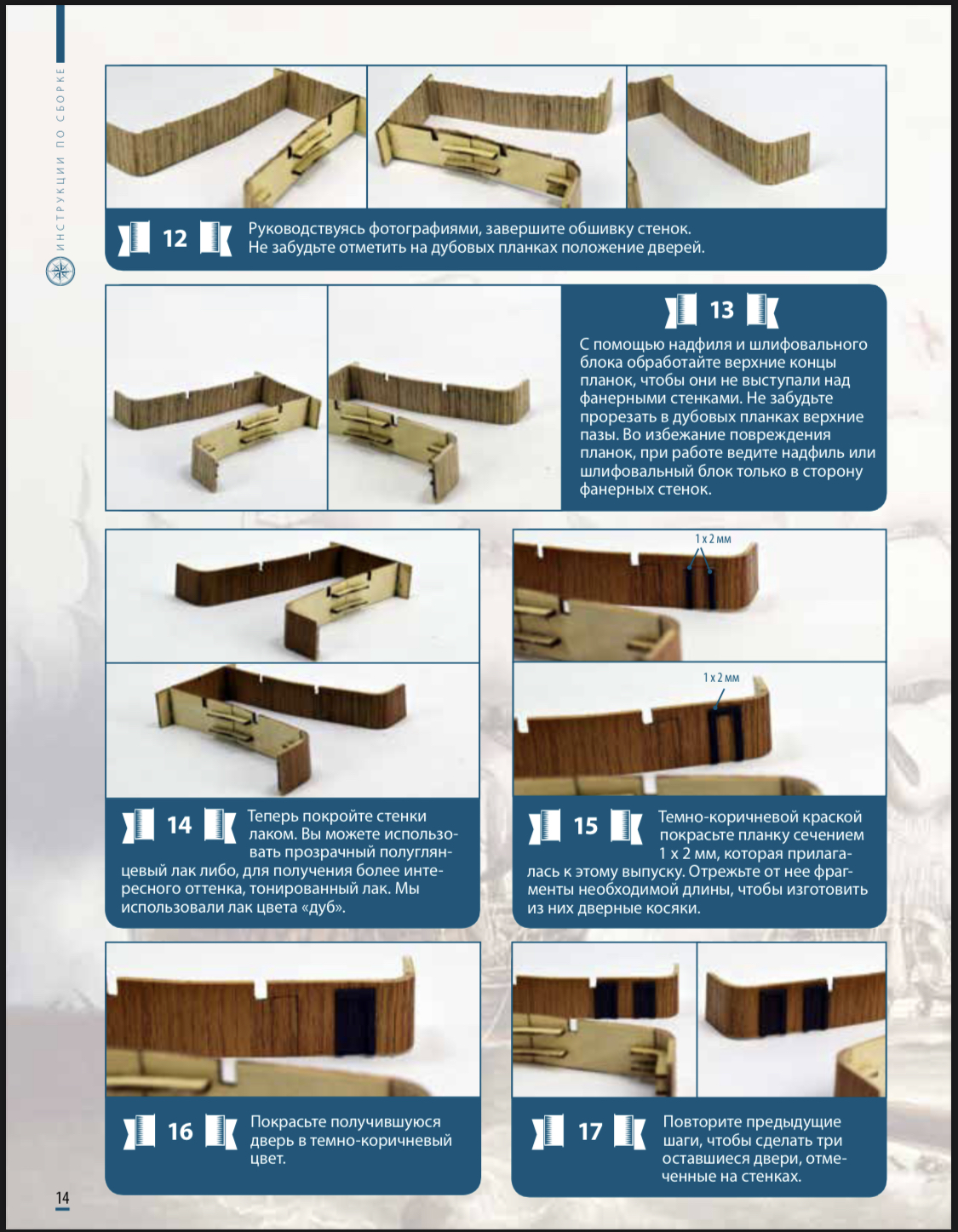 ИНСТРУКЦИИ ПО СБОРКЕ

12 Руководствуясь фотографиями, завершите обшивку стенок. Не забудьте отметить на дубовых планках положение дверей.

13 С помощью надфиля и шлифовального блока обработайте верхние концы планок, чтобы они не выступали над фанерными стенками. Не забудьте прорезать в дубовых планках верхние пазы. Во избежание повреждения планок, при работе ведите надфиль или шлифовальный блок только в сторону фанерных стенок.

1 x 2 мм

1 x 2 мм

14 Теперь покройте стенки лаком. Вы можете использовать прозрачный полуглянцевый лак либо, для получения более интересного оттенка, тонированный лак. Мы использовали лак цвета «дуб».

15 Темно-коричневой краской покрасьте планку сечением 1 x 2 мм, которая прилагалась к этому выпуску. Отрежьте от нее фрагменты необходимой длины, чтобы изготовить из них дверные косяки.

16 Покрасьте получившуюся дверь в темно-коричневый цвет.

17 Повторите предыдущие шаги, чтобы сделать три оставшиеся двери, отмеченные на стенках.

14