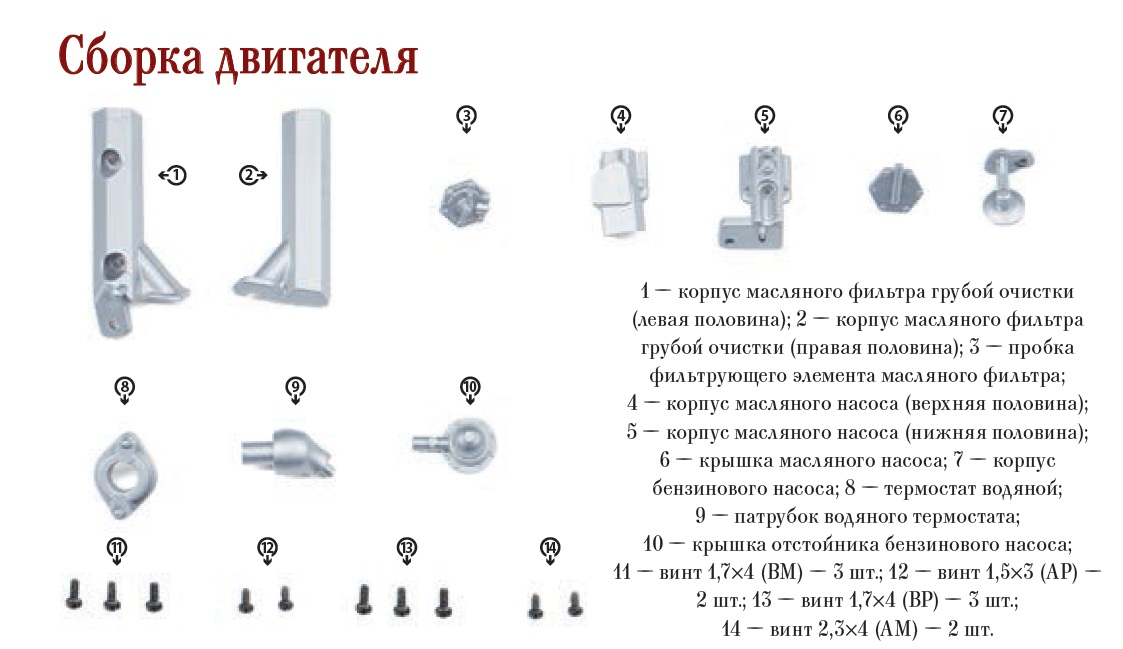 Сборка двигателя

1

2

3

4

5

6

7

8

9

10

11

12

13

14

1 — корпус масляного фильтра грубой очистки (левая половина); 2 — корпус масляного фильтра грубой очистки (правая половина); 3 — пробка фильтрующего элемента масляного фильтра; 4 — корпус масляного насоса (верхняя половина); 5 — корпус масляного насоса (нижняя половина); 6 — крышка масляного насоса; 7 — корпус бензинового насоса; 8 — термостат водяной; 9 — патрубок водяного термостата; 10 — крышка отстойника бензинового насоса; 11 — винт 1,7×4 (BM) — 3 шт.; 12 — винт 1,5×3 (AP) — 2 шт.; 13 — винт 1,7×4 (BP) — 3 шт.; 14 — винт 2,3×4 (AM) — 2 шт.