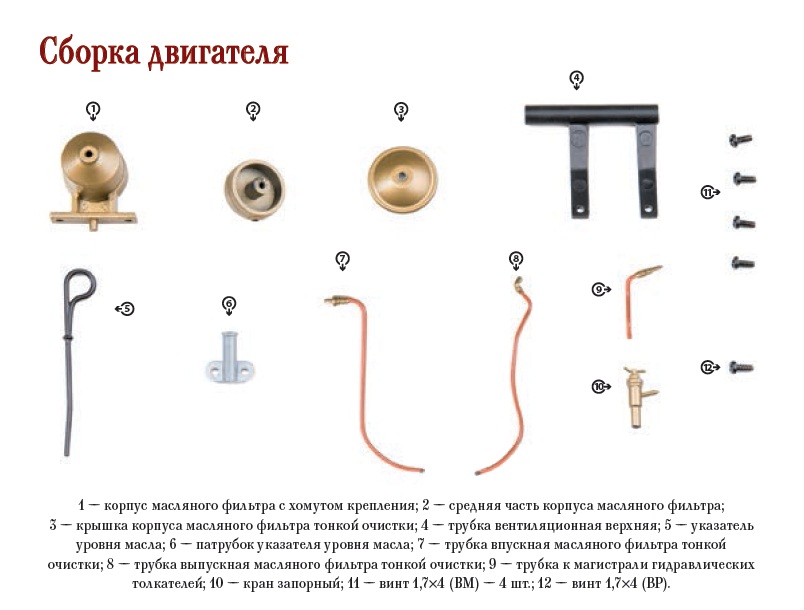 Сборка двигателя

1

2

3

4

11

5

6

7

8

9

10

12

1 — корпус масляного фильтра с хомутом крепления; 2 — средняя часть корпуса масляного фильтра; 3 — крышка корпуса масляного фильтра тонкой очистки; 4 — трубка вентиляционная верхняя; 5 — указатель уровня масла; 6 — патрубок указателя уровня масла; 7 — трубка впускная масляного фильтра тонкой очистки; 8 — трубка выпускная масляного фильтра тонкой очистки; 9 — трубка к магистрали гидравлических толкателей; 10 — кран запорный; 11 — винт 1,7×4 (ВМ) — 4 шт.; 12 — винт 1,7×4 (ВР).