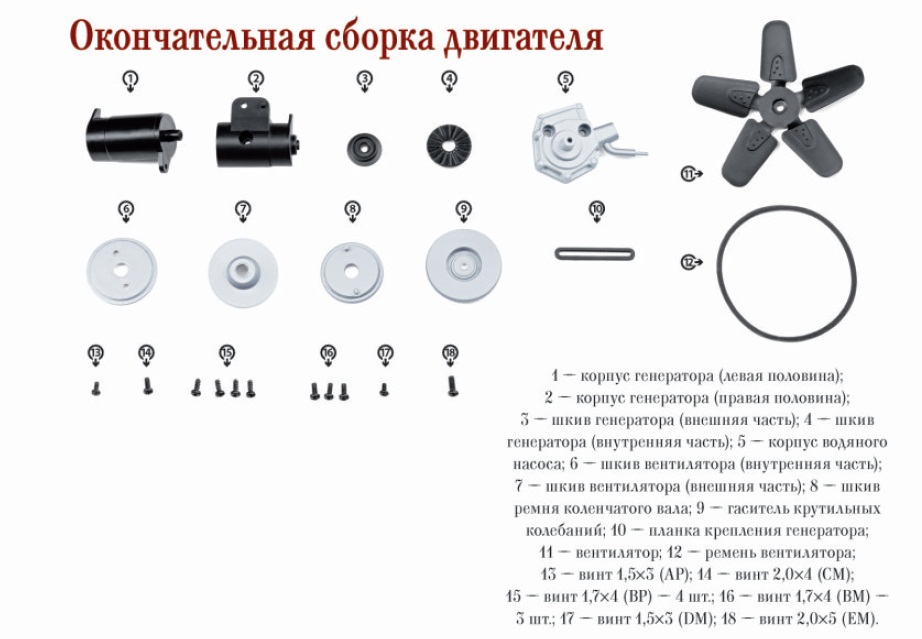 Окончательная сборка двигателя

1 2 3 4 5

11

6 7 8 9 10

12

13 14 15 16 17 18

1 — корпус генератора (левая половина); 2 — корпус генератора (правая половина); 3 — шкив генератора (внешняя часть); 4 — шкив генератора (внутренняя часть); 5 — корпус водяного насоса; 6 — шкив вентилятора (внутренняя часть); 7 — шкив вентилятора (внешняя часть); 8 — шкив ремня коленчатого вала; 9 — гаситель крутильных колебаний; 10 — планка крепления генератора; 11 — вентилятор; 12 — ремень вентилятора; 13 — винт 1,5×3 (AP); 14 — винт 2,0×4 (CM); 15 — винт 1,7×4 (BP) — 4 шт.; 16 — винт 1,7×4 (BM) — 3 шт.; 17 — винт 1,5×3 (DM); 18 — винт 2,0×5 (EM).