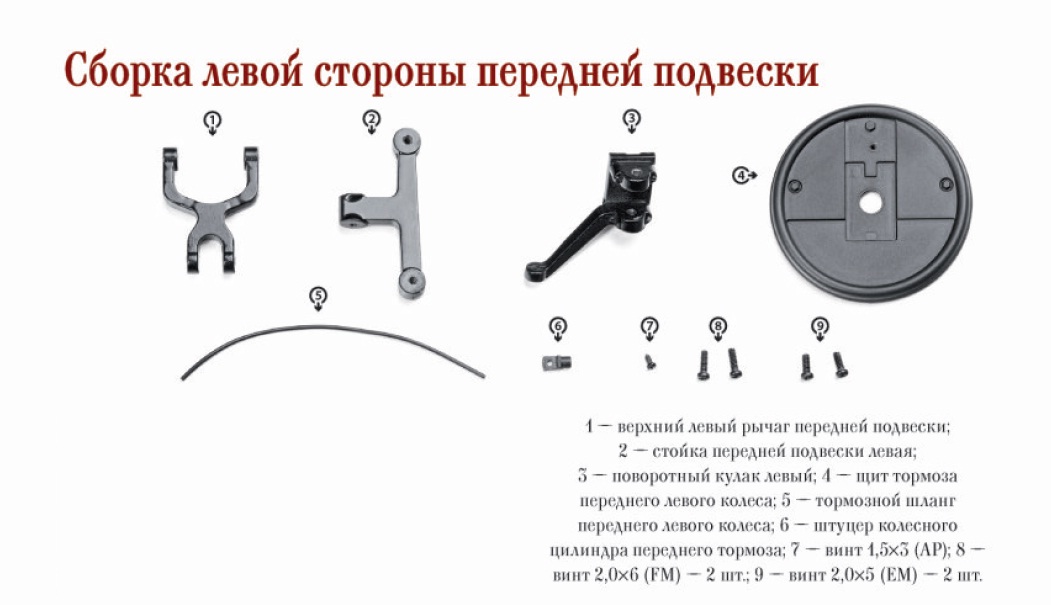 Сборка левой стороны передней подвески

1

2

3

4

5

6

7

8

9

1 — верхний левый рычаг передней подвески; 2 — стойка передней подвески левая; 3 — поворотный кулак левый; 4 — щит тормоза переднего левого колеса; 5 — тормозной шланг переднего левого колеса; 6 — штуцер колесного цилиндра переднего тормоза; 7 — винт 1,5×3 (AP); 8 — винт 2,0×6 (FM) — 2 шт.; 9 — винт 2,0×5 (EM) — 2 шт.