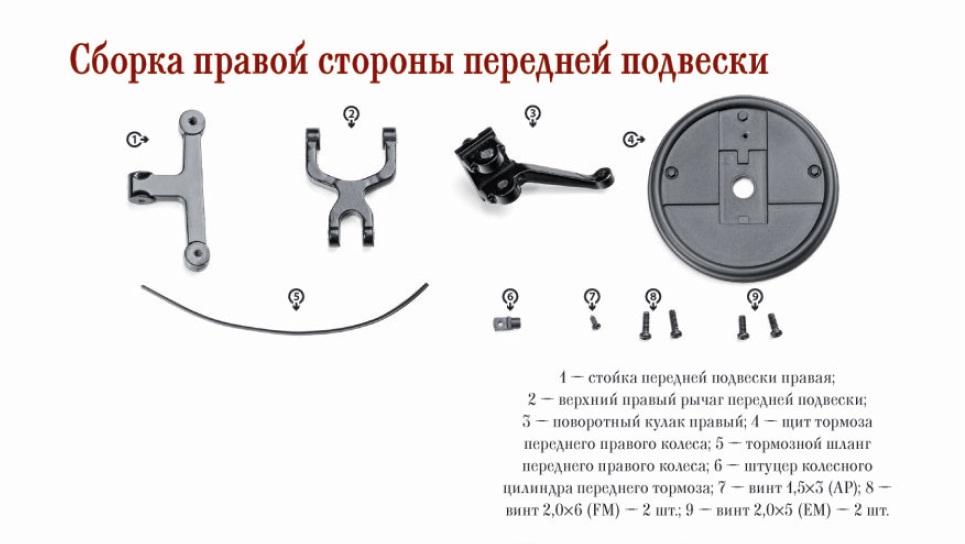 Сборка правой стороны передней подвески

1
2
3
4
5
6
7
8
9

1 — стойка передней подвески правая; 2 — верхний правый рычаг передней подвески; 3 — поворотный кулак правый; 4 — щит тормоза переднего правого колеса; 5 — тормозной шланг переднего правого колеса; 6 — штуцер колесного цилиндра переднего тормоза; 7 — винт 1,5×3 (AP); 8 — винт 2,0×6 (FM) — 2 шт.; 9 — винт 2,0×5 (EM) — 2 шт.