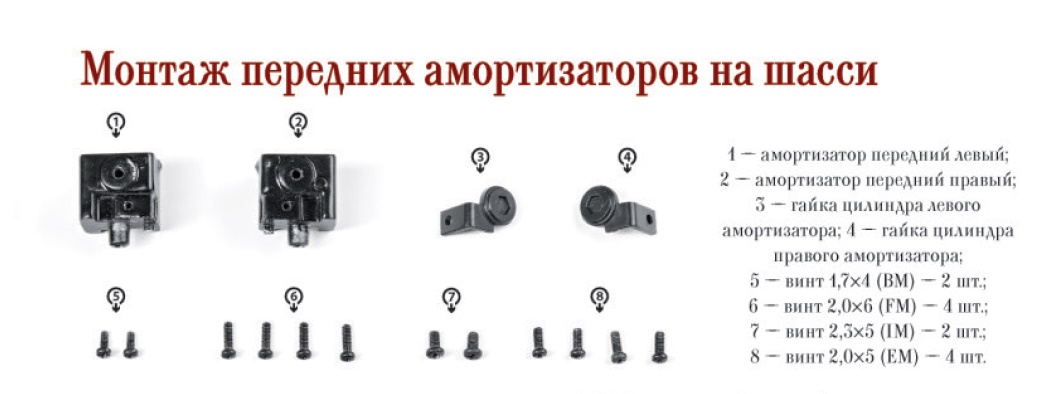 Монтаж передних амортизаторов на шасси

1

2

3

4

5

6

7

8

1 — амортизатор передний левый; 2 — амортизатор передний правый; 3 — гайка цилиндра левого амортизатора; 4 — гайка цилиндра правого амортизатора; 5 — винт 1,7×4 (BM) — 2 шт.; 6 — винт 2,0×6 (FM) — 4 шт.; 7 — винт 2,3×5 (IM) — 2 шт.; 8 — винт 2,0×5 (EM) — 4 шт.