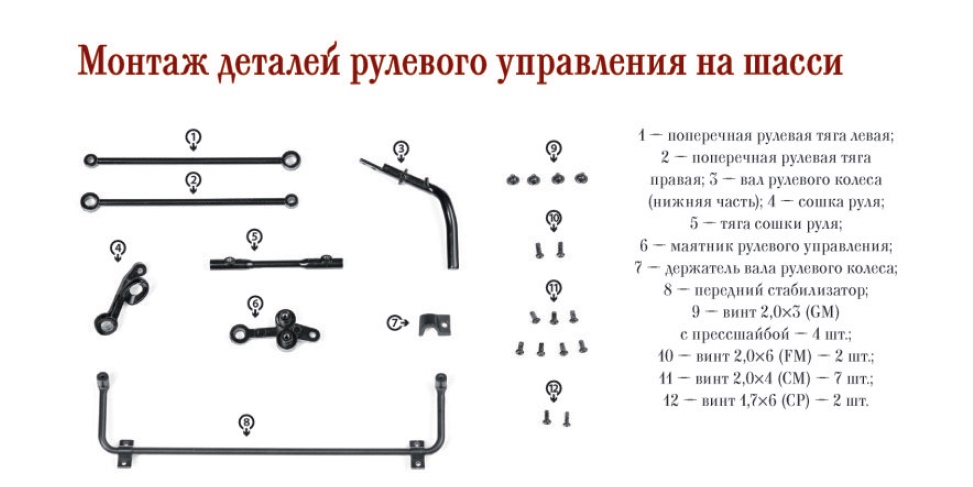 Монтаж деталей рулевого управления на шасси

1
2
3
4
5
6
7
8
9
10
11
12

1 — поперечная рулевая тяга левая; 2 — поперечная рулевая тяга правая; 3 — вал рулевого колеса (нижняя часть); 4 — сошка руля; 5 — тяга сошки руля; 6 — маятник рулевого управления; 7 — держатель вала рулевого колеса; 8 — передний стабилизатор; 9 — винт 2,0×3 (GM) с прессшайбой — 4 шт.; 10 — винт 2,0×6 (FM) — 2 шт.; 11 — винт 2,0×4 (CM) — 7 шт.; 12 — винт 1,7×6 (CP) — 2 шт.