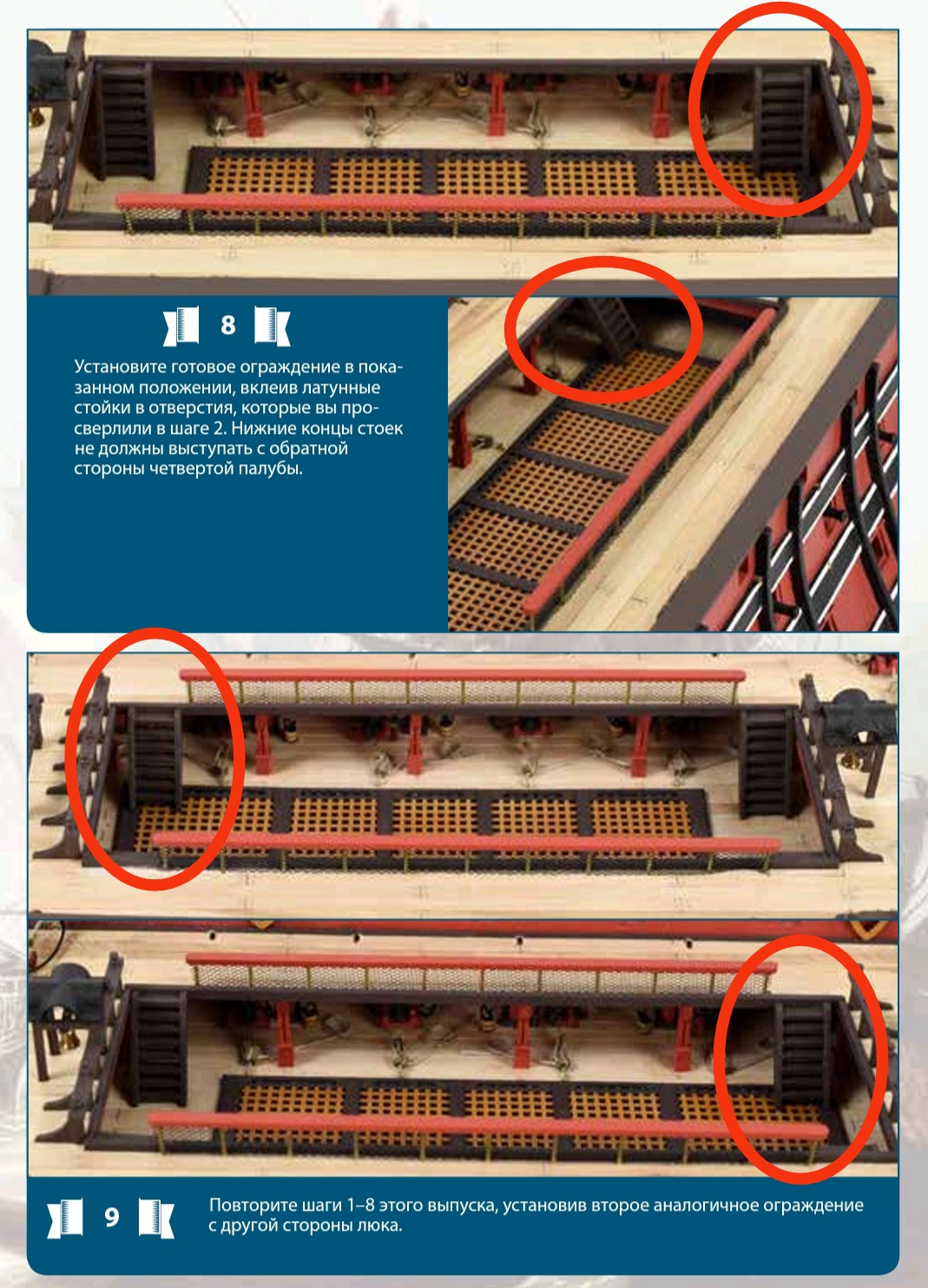 8

Установите готовое ограждение в показанном положении, вклеив латунные стойки в отверстия, которые вы просверлили в шаге 2. Нижние концы стоек не должны выступать с обратной стороны четвертой палубы.

9

Повторите шаги 1–8 этого выпуска, установив второе аналогичное ограждение с другой стороны люка.