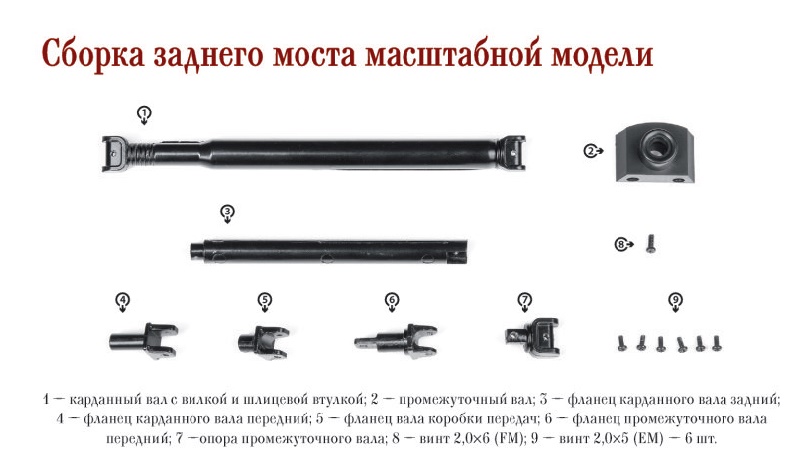 Сборка заднего моста масштабной модели

1

2

3

8

4

5

6

7

9

1 — карданный вал с вилкой и шлицевой втулкой; 2 — промежуточный вал; 3 — фланец карданного вала задний; 4 — фланец карданного вала передний; 5 — фланец вала коробки передач; 6 — фланец промежуточного вала передний; 7 —опора промежуточного вала; 8 — винт 2,0×6 (FM); 9 — винт 2,0×5 (EM) — 6 шт.