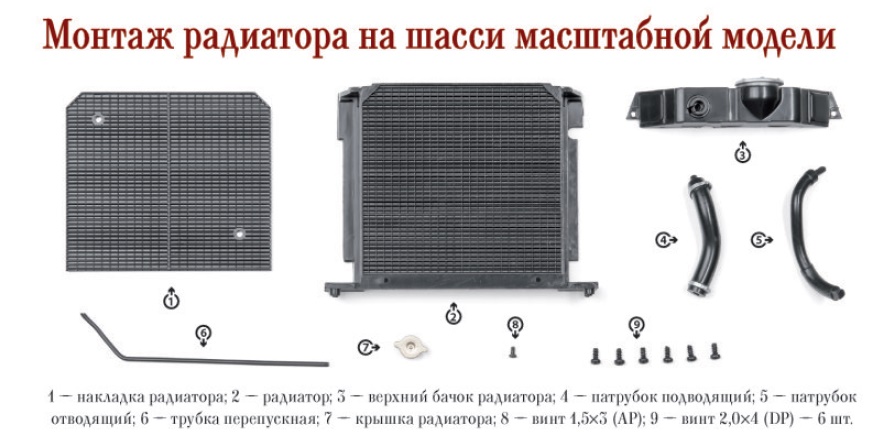 Монтаж радиатора на шасси масштабной модели

1

2

3

4

5

6

7

8

9

1 — накладка радиатора; 2 — радиатор; 3 — верхний бачок радиатора; 4 — патрубок подводящий; 5 — патрубок отводящий; 6 — трубка перепускная; 7 — крышка радиатора; 8 — винт 1,5×3 (AP); 9 — винт 2,0×4 (DP) — 6 шт.