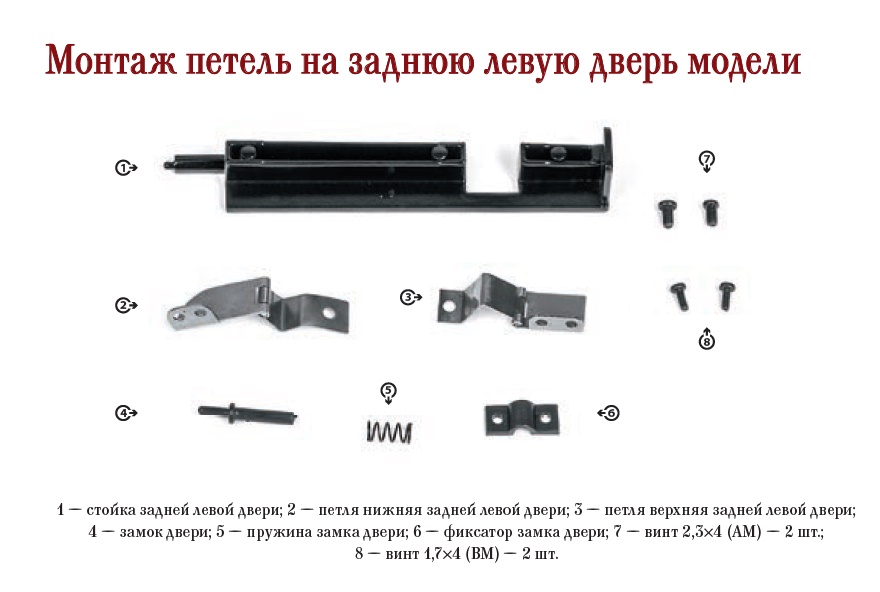 Монтаж петель на заднюю левую дверь модели

1
7
2
3
8
4
5
6

1 — стойка задней левой двери; 2 — петля нижняя задней левой двери; 3 — петля верхняя задней левой двери; 4 — замок двери; 5 — пружина замка двери; 6 — фиксатор замка двери; 7 — винт 2,3×4 (AM) — 2 шт.; 8 — винт 1,7×4 (BM) — 2 шт.