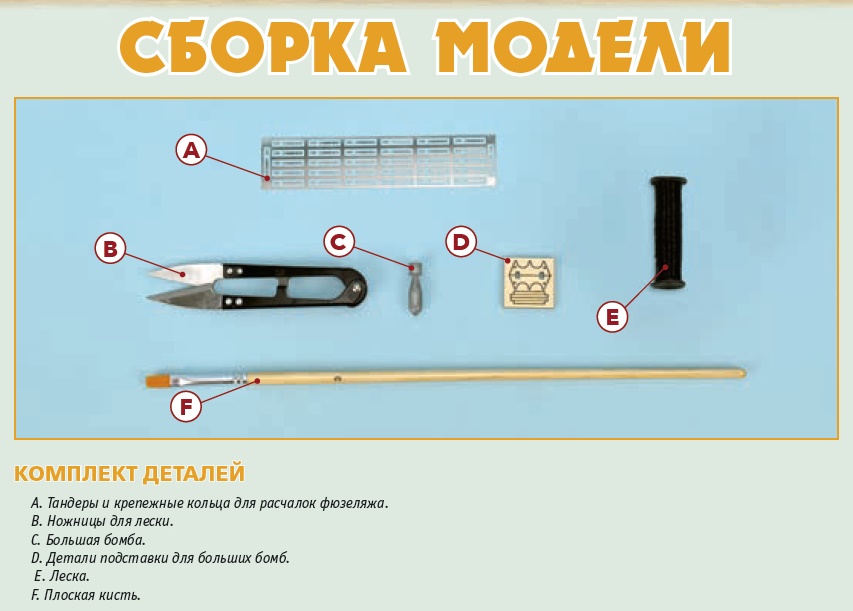 СБОРКА МОДЕЛИ

A

B

C

D

E

F

КОМПЛЕКТ ДЕТАЛЕЙ

A. Тандеры и крепежные кольца для расчалок фюзеляжа.
B. Ножницы для лески.
C. Большая бомба.
D. Детали подставки для больших бомб.
E. Леска.
F. Плоская кисть.